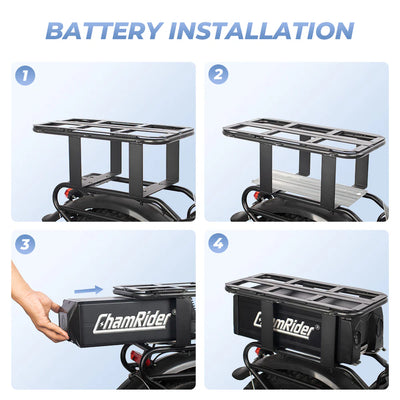 BATTERY INSTALLATION

1

2

3

ChamRider

4

ChamRider