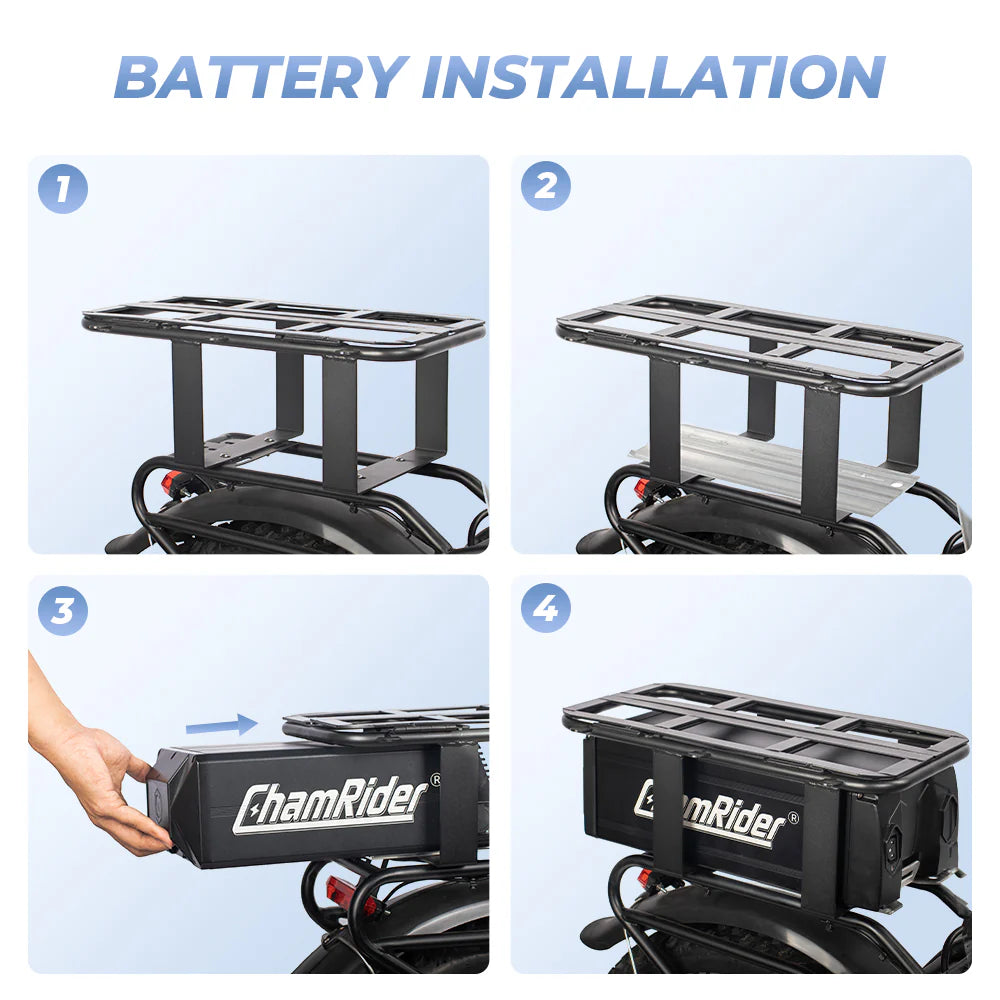 BATTERY INSTALLATION

1

2

3

ChamRider®

4

ChamRider®